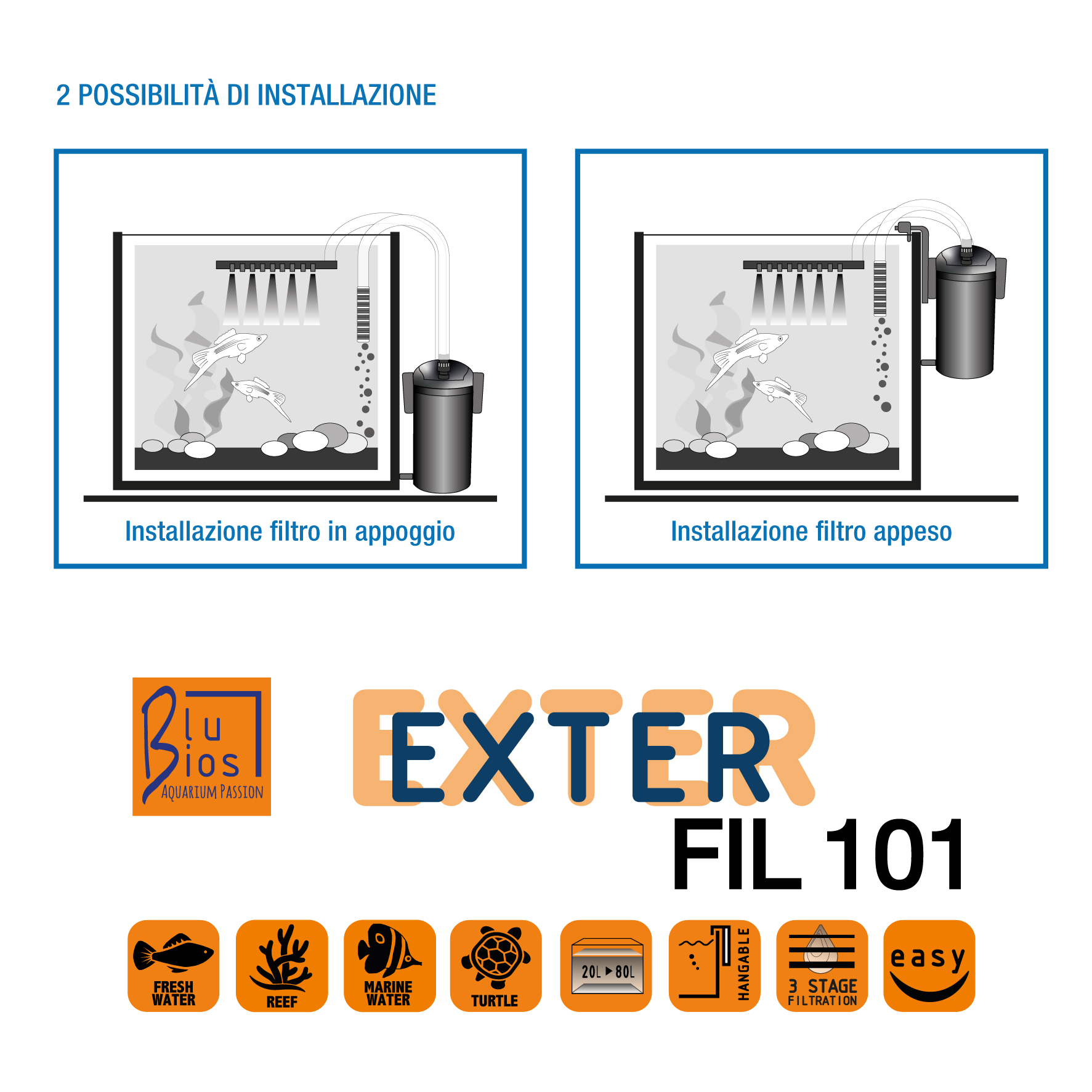 2 POSSIBILITÀ DI INSTALLAZIONE

Installazione filtro in appoggio

Installazione filtro appeso

Blu Bios
AQUARIUM PASSION

EXTER

FIL 101

FRESH WATER

REEF

MARINE WATER

TURTLE

20L ▶ 80L

HANGABLE

3 STAGE FILTRATION

easy