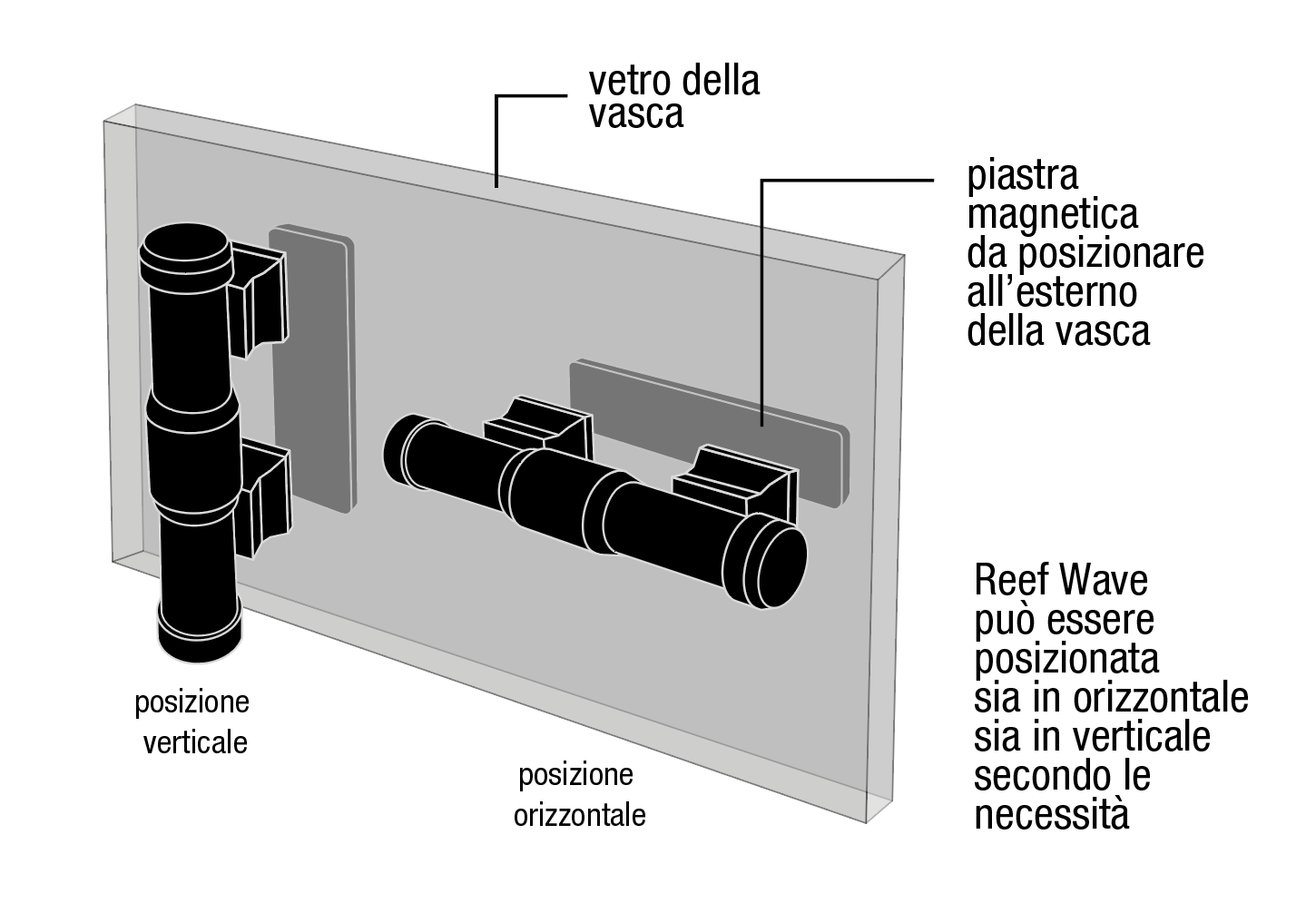 vetro della vasca

piastra magnetica da posizionare all’esterno della vasca

Reef Wave può essere posizionata sia in orizzontale sia in verticale secondo le necessità

posizione verticale

posizione orizzontale